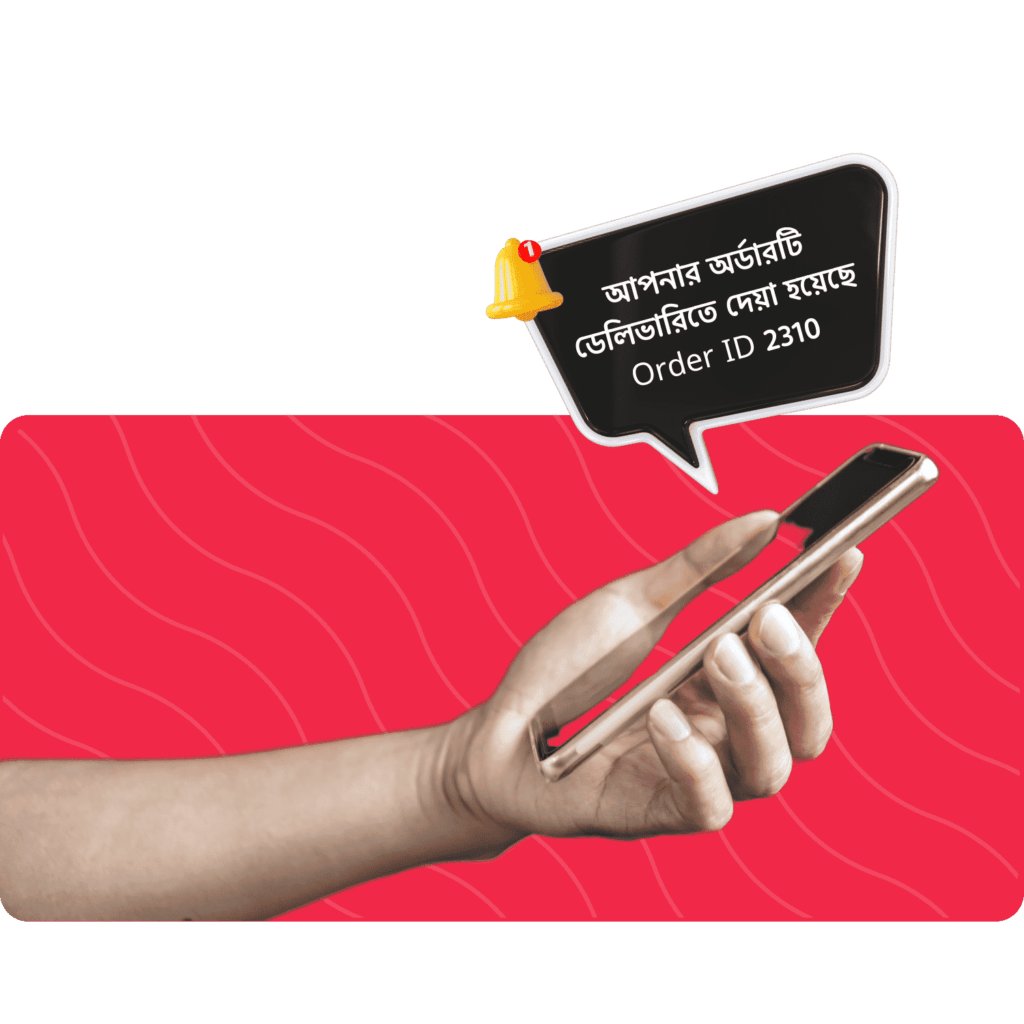 1

আপনার অর্ডারটি ডেলিভারিতে দেয়া হয়েছে
Order ID 2310